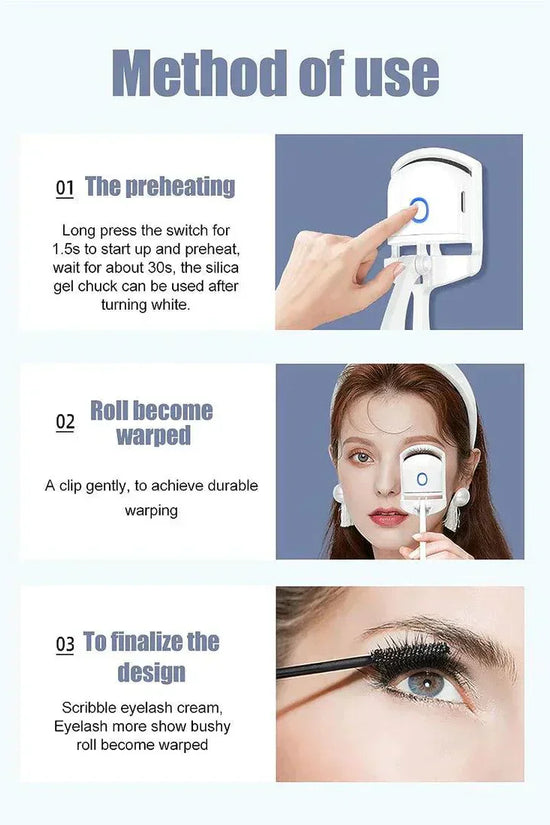 Method of use

01 The preheating

Long press the switch for 1.5s to start up and preheat, wait for about 30s, the silica gel chuck can be used after turning white.

02 Roll become warped

A clip gently, to achieve durable warping

03 To finalize the design

Scribble eyelash cream, Eyelash more show bushy roll become warped